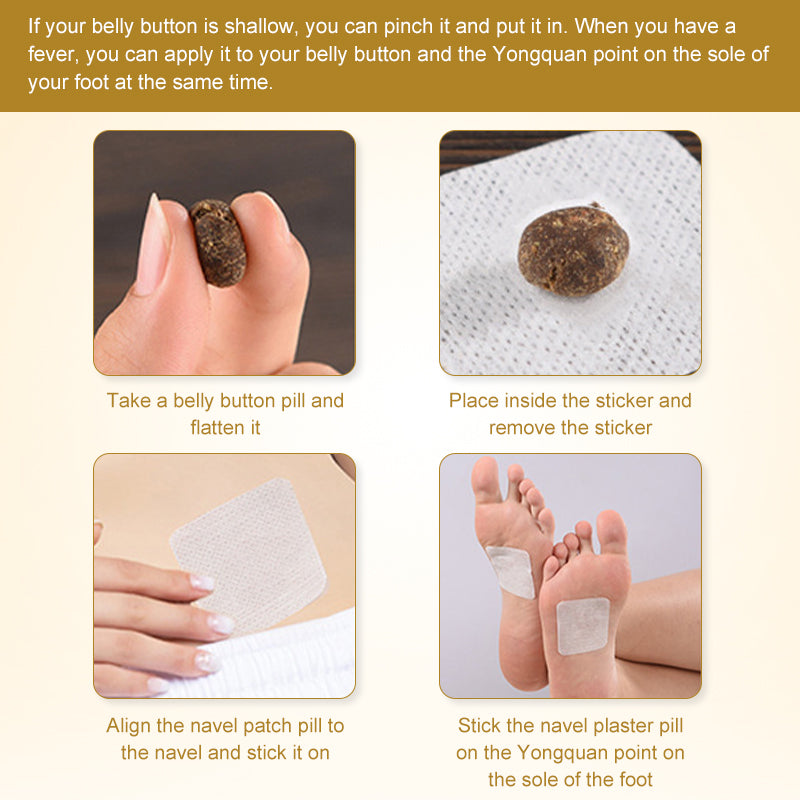 If your belly button is shallow, you can pinch it and put it in. When you have a fever, you can apply it to your belly button and the Yongquan point on the sole of your foot at the same time.

Take a belly button pill and flatten it

Place inside the sticker and remove the sticker

Align the navel patch pill to the navel and stick it on

Stick the navel plaster pill on the Yongquan point on the sole of the foot