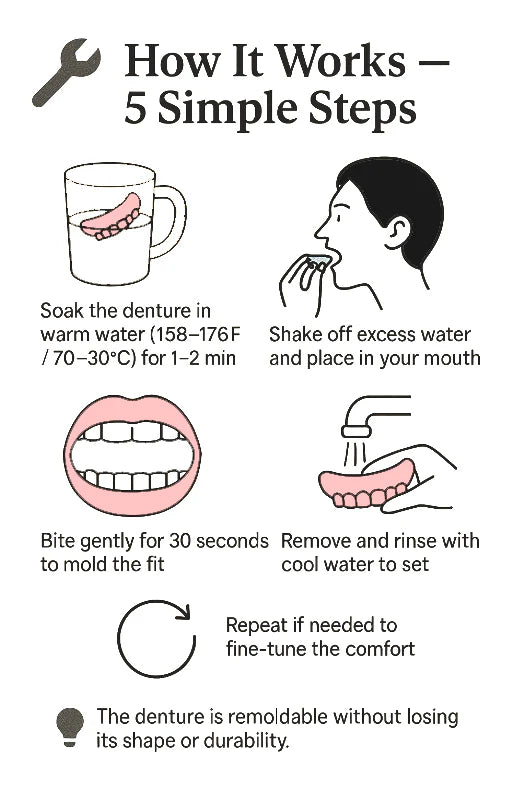 How It Works — 5 Simple Steps

Soak the denture in warm water (158–176F / 70–30°C) for 1–2 min

Shake off excess water and place in your mouth

Bite gently for 30 seconds to mold the fit

Remove and rinse with cool water to set

Repeat if needed to fine-tune the comfort

The denture is remoldable without losing its shape or durability.